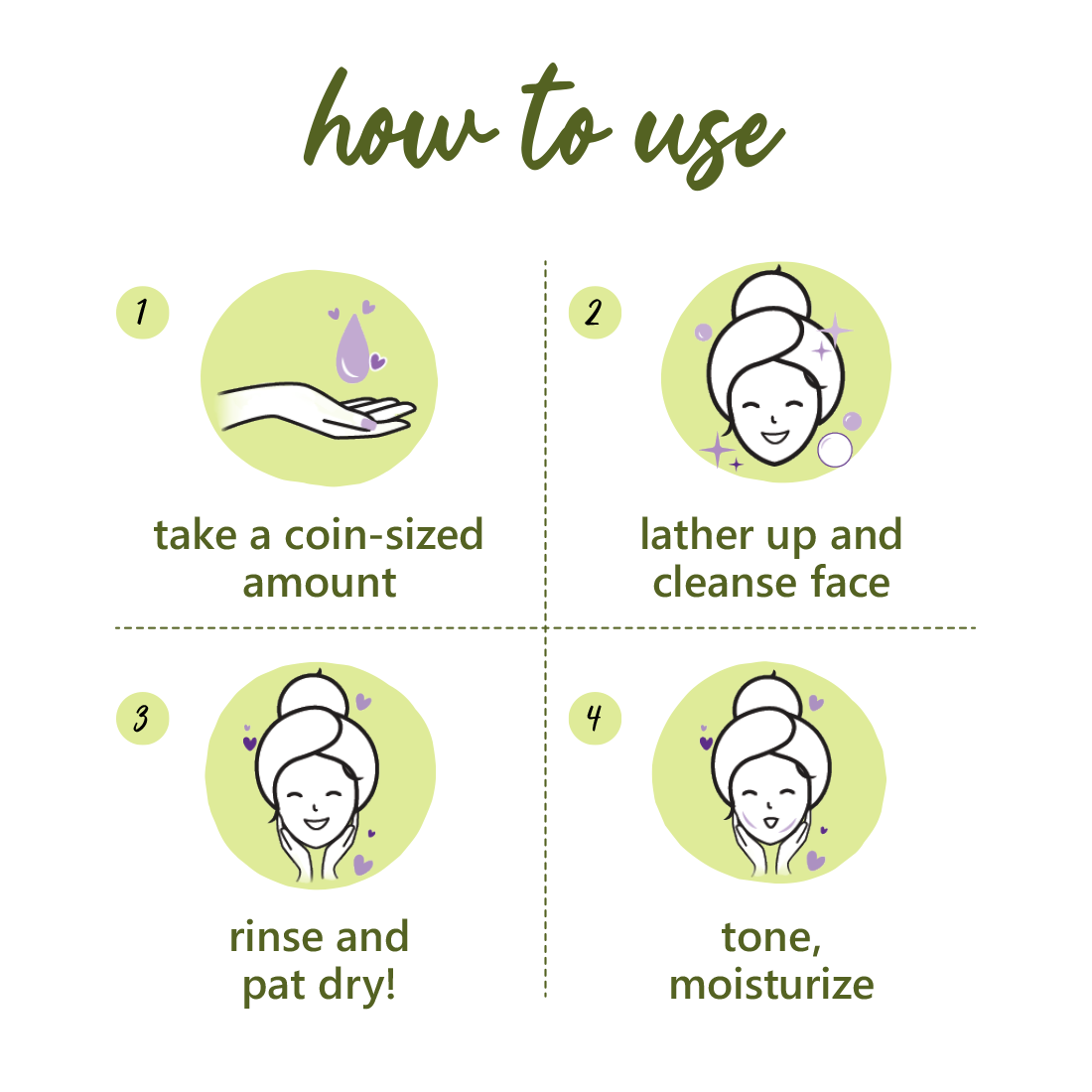 how to use

1

take a coin-sized amount

2

lather up and cleanse face

3

rinse and pat dry!

4

tone, moisturize