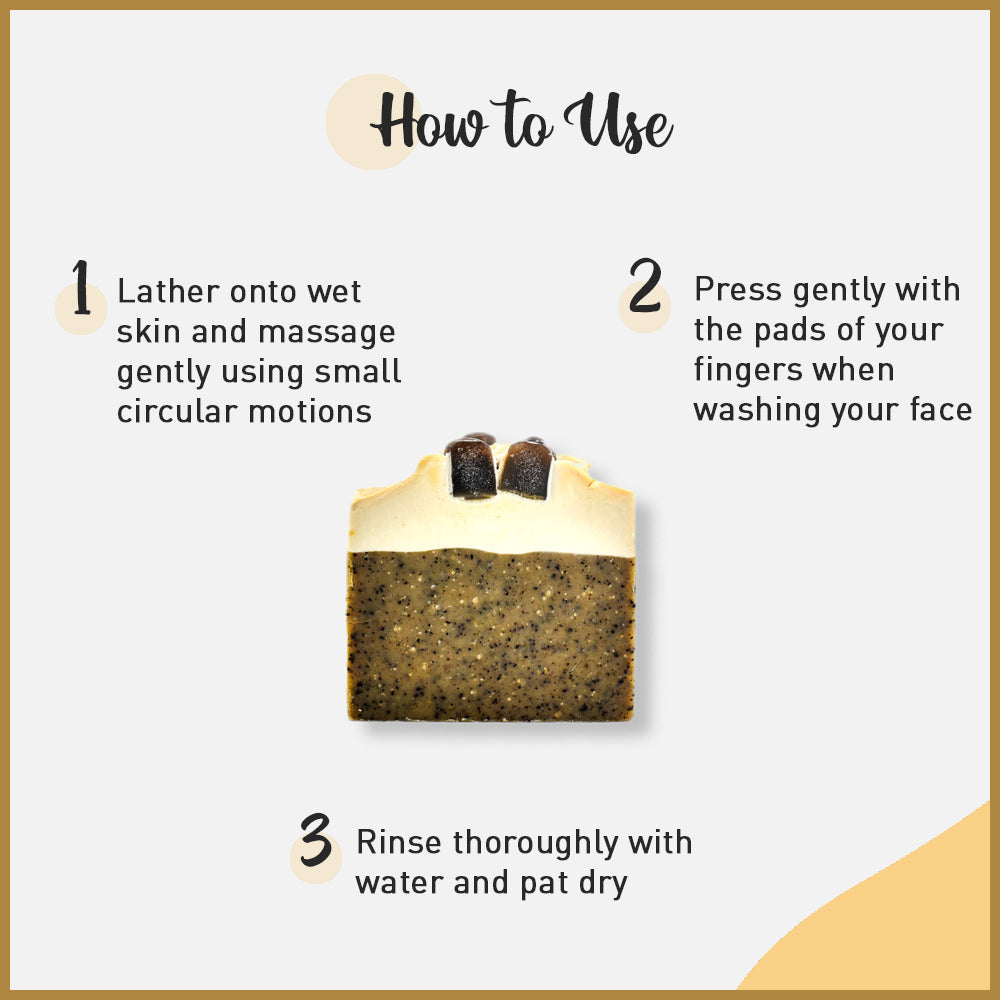 How to Use

1 Lather onto wet skin and massage gently using small circular motions

2 Press gently with the pads of your fingers when washing your face

3 Rinse thoroughly with water and pat dry